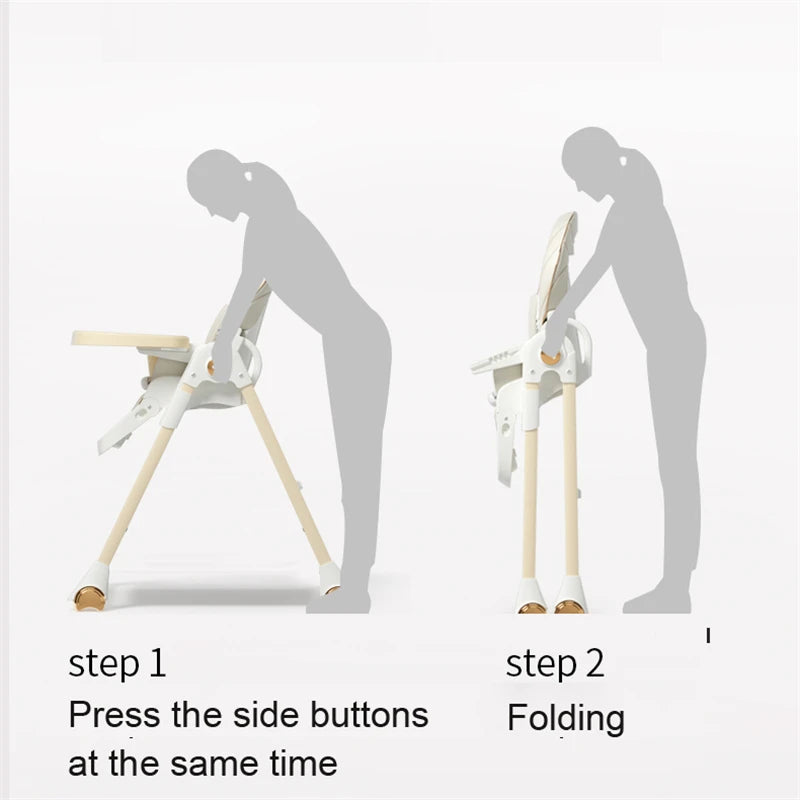 step 1
Press the side buttons at the same time

step 2
Folding